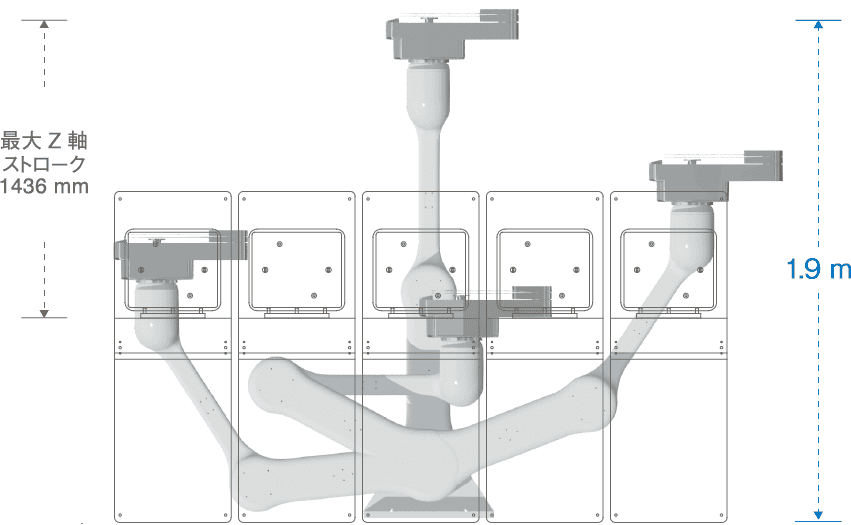 最大 Z 軸
ストローク
1436 mm

1.9 m